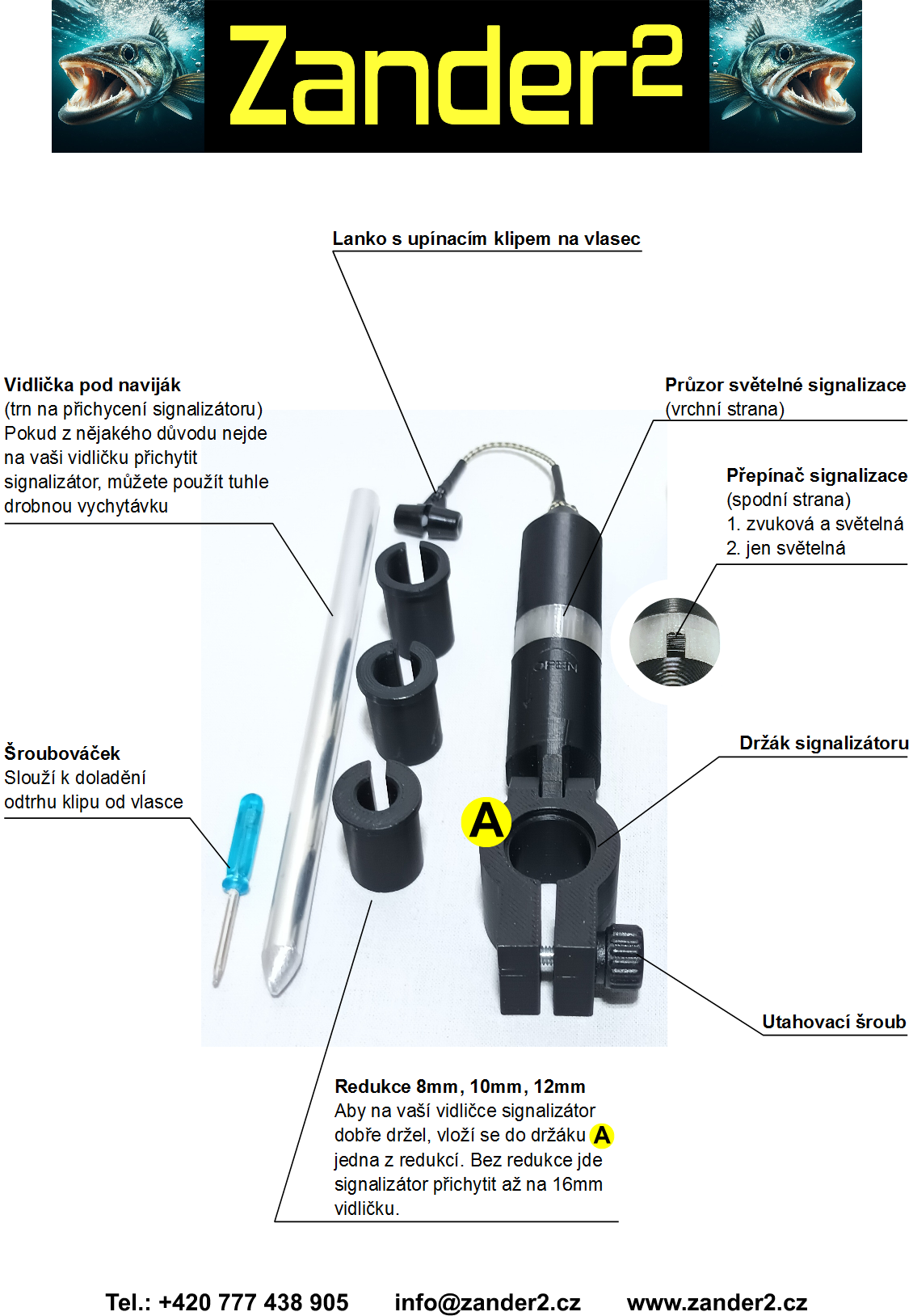 Zander²

Lanko s upínacím klipem na vlasec

Vidlička pod naviják
(trn na přichycení signalizátoru)
Pokud z nějakého důvodu nejde na vaši vidličku přichytit signalizátor, můžete použít tuhle drobnou vychytávku

Průzor světelné signalizace
(vrchní strana)

Přepínač signalizace
(spodní strana)
1. zvuková a světelná
2. jen světelná

OPEN

Šroubováček
Slouží k doladění odtrhu klipu od vlasce

Držák signalizátoru

A

Utahovací šroub

Redukce 8mm, 10mm, 12mm
Aby na vaší vidličce signalizátor dobře držel, vloží se do držáku A jedna z redukcí. Bez redukce jde signalizátor přichytit až na 16mm vidličku.

Tel.: +420 777 438 905 info@zander2.cz www.zander2.cz